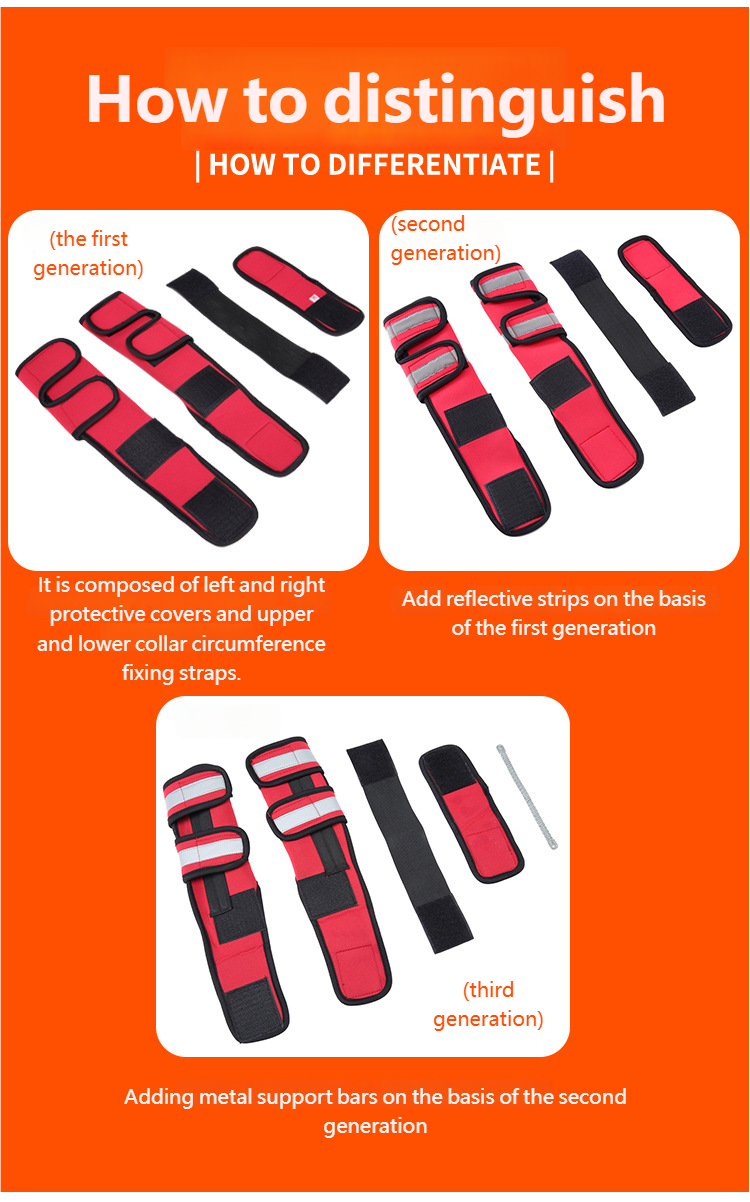 How to distinguish

| HOW TO DIFFERENTIATE |

(the first generation)

It is composed of left and right protective covers and upper and lower collar circumference fixing straps.

(second generation)

Add reflective strips on the basis of the first generation

(third generation)

Adding metal support bars on the basis of the second generation