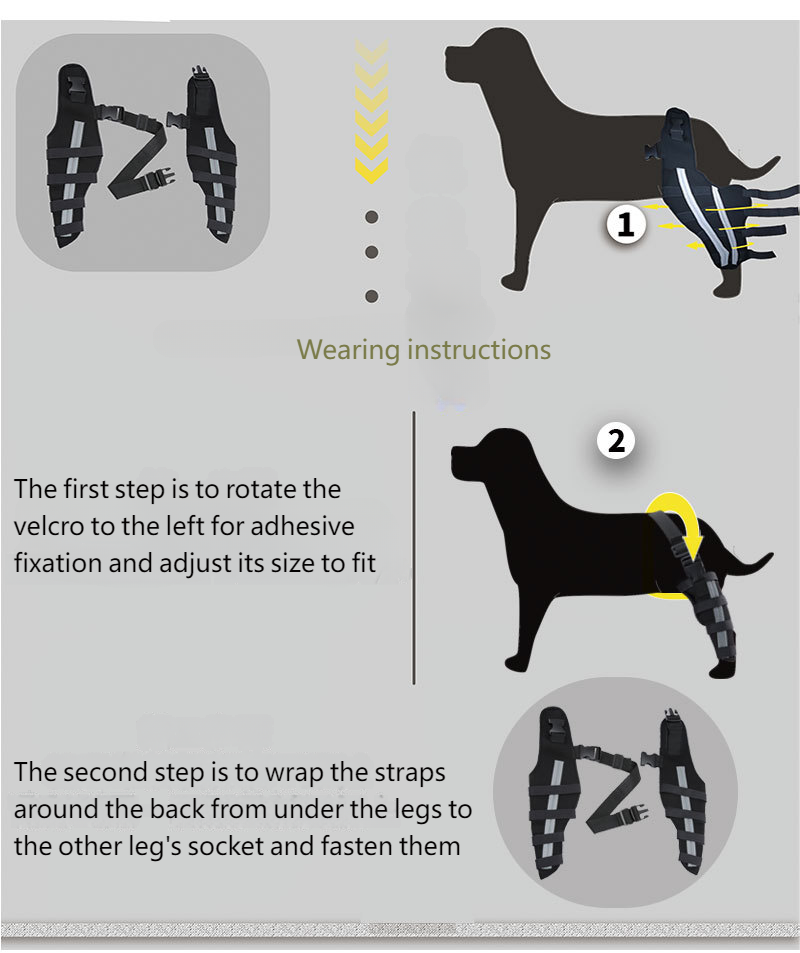 1

Wearing instructions

2

The first step is to rotate the velcro to the left for adhesive fixation and adjust its size to fit

The second step is to wrap the straps around the back from under the legs to the other leg's socket and fasten them