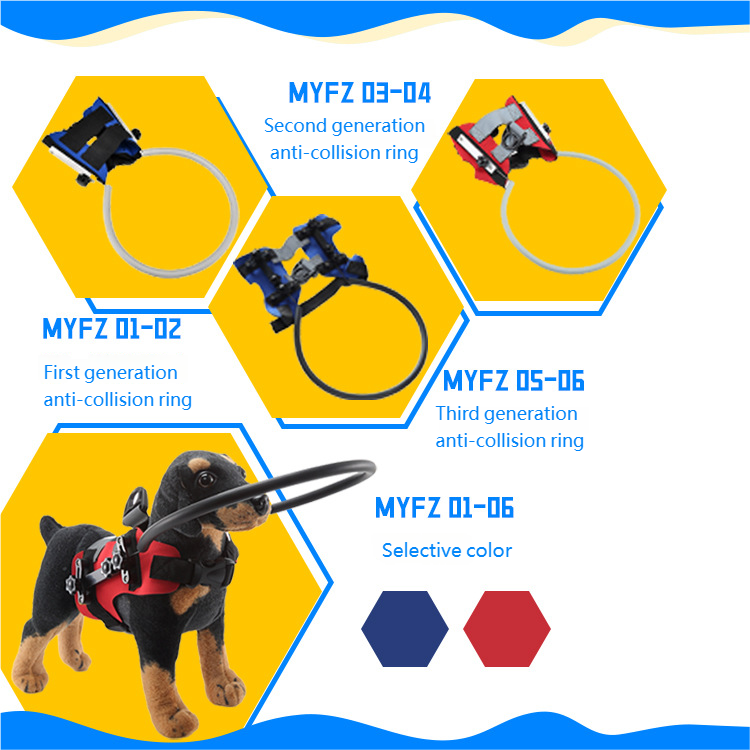 MYFZ 03-04
Second generation anti-collision ring

MYFZ 01-02
First generation anti-collision ring

MYFZ 05-06
Third generation anti-collision ring

MYFZ 01-06
Selective color