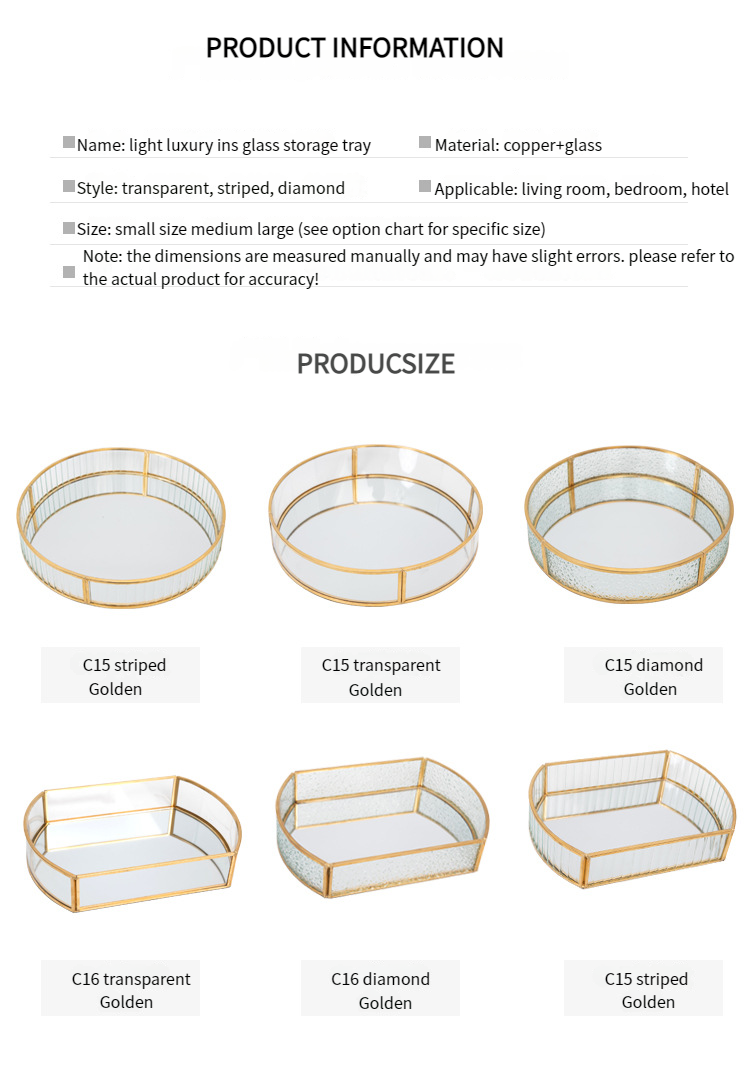 PRODUCT INFORMATION

Name: light luxury ins glass storage tray

Material: copper+glass

Style: transparent, striped, diamond

Applicable: living room, bedroom, hotel

Size: small size medium large (see option chart for specific size)

Note: the dimensions are measured manually and may have slight errors. please refer to the actual product for accuracy!

PRODUCSIZE

C15 striped Golden

C15 transparent Golden

C15 diamond Golden

C16 transparent Golden

C16 diamond Golden

C15 striped Golden