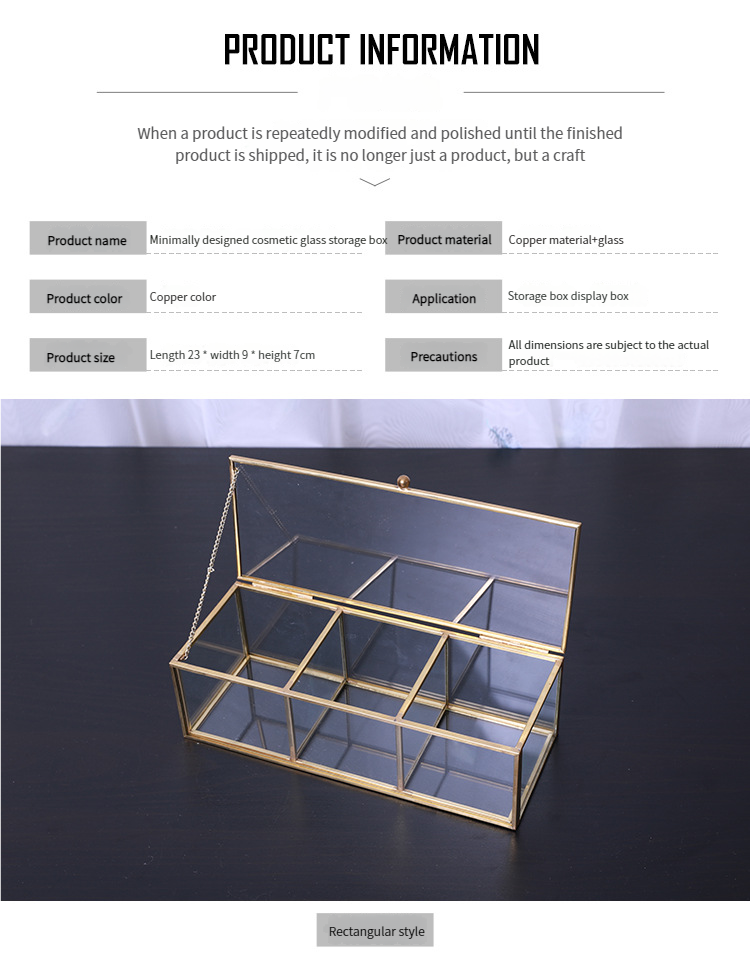 PRODUCT INFORMATION

When a product is repeatedly modified and polished until the finished product is shipped, it is no longer just a product, but a craft

| Product name | Minimally designed cosmetic glass storage box | Product material | Copper material+glass |
|---|---|---|---|
| Product color | Copper color | Application | Storage box display box |
| Product size | Length 23 * width 9 * height 7cm | Precautions | All dimensions are subject to the actual product |

Rectangular style